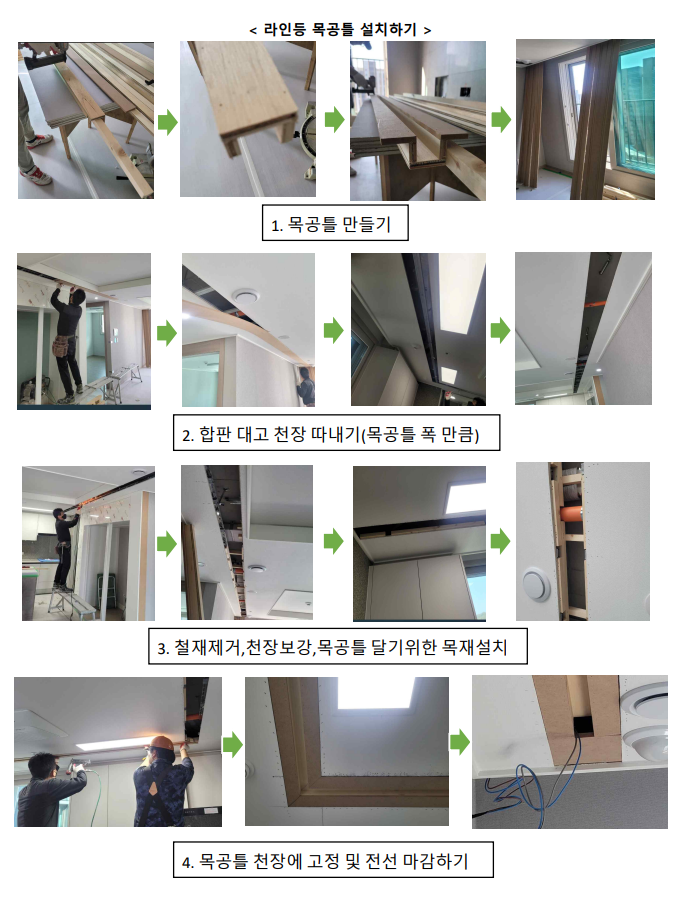 < 라인등 목공틀 설치하기 >

1. 목공틀 만들기

2. 합판 대고 천장 따내기(목공틀 폭 만큼)

3. 철재제거,천장보강,목공틀 달기위한 목재설치

4. 목공틀 천장에 고정 및 전선 마감하기